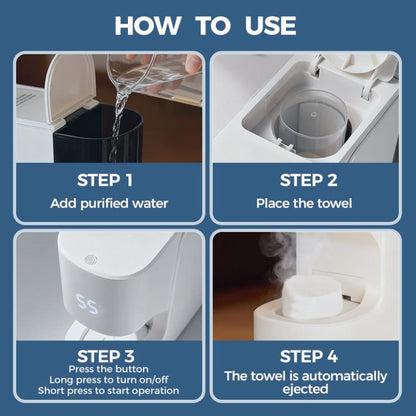 HOW TO USE

STEP 1
Add purified water

STEP 2
Place the towel

55

STEP 3
Press the button
Long press to turn on/off
Short press to start operation

STEP 4
The towel is automatically ejected