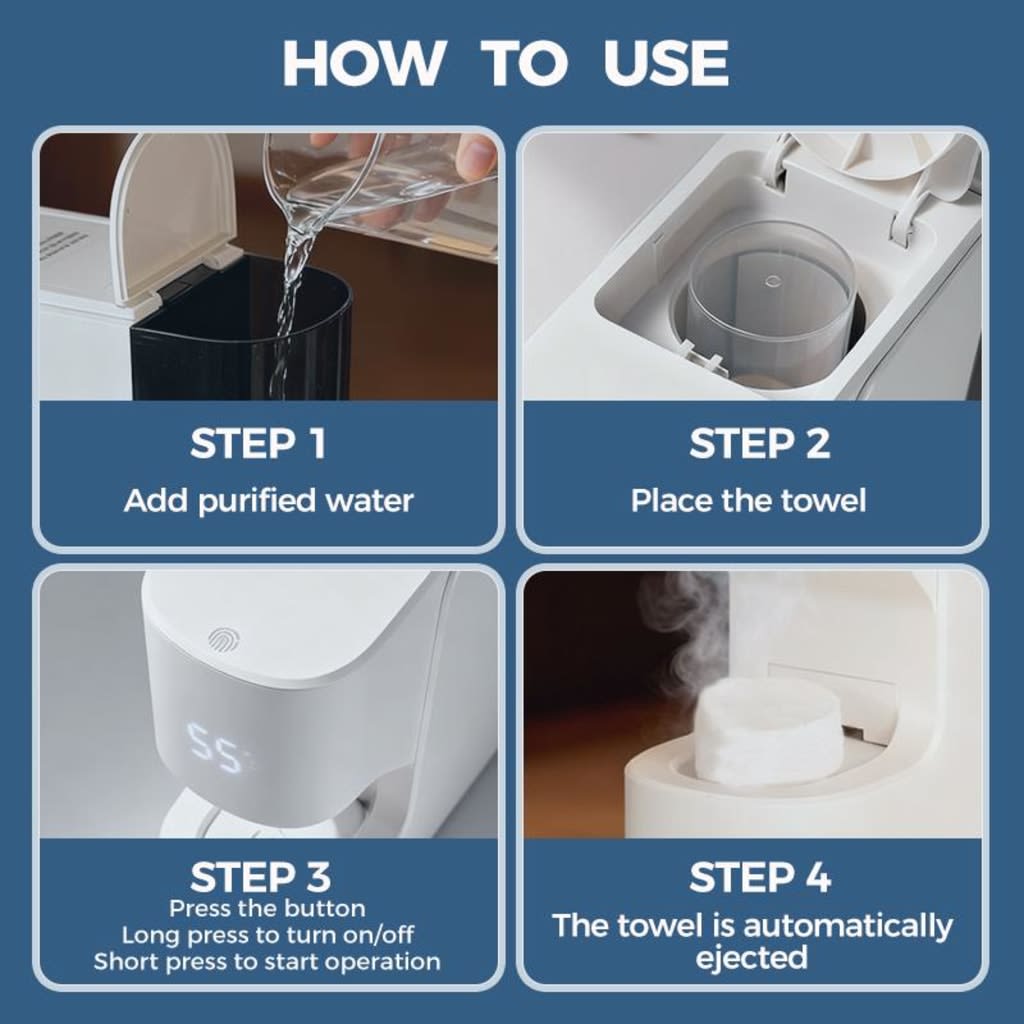 HOW TO USE

STEP 1
Add purified water

STEP 2
Place the towel

55

STEP 3
Press the button
Long press to turn on/off
Short press to start operation

STEP 4
The towel is automatically ejected